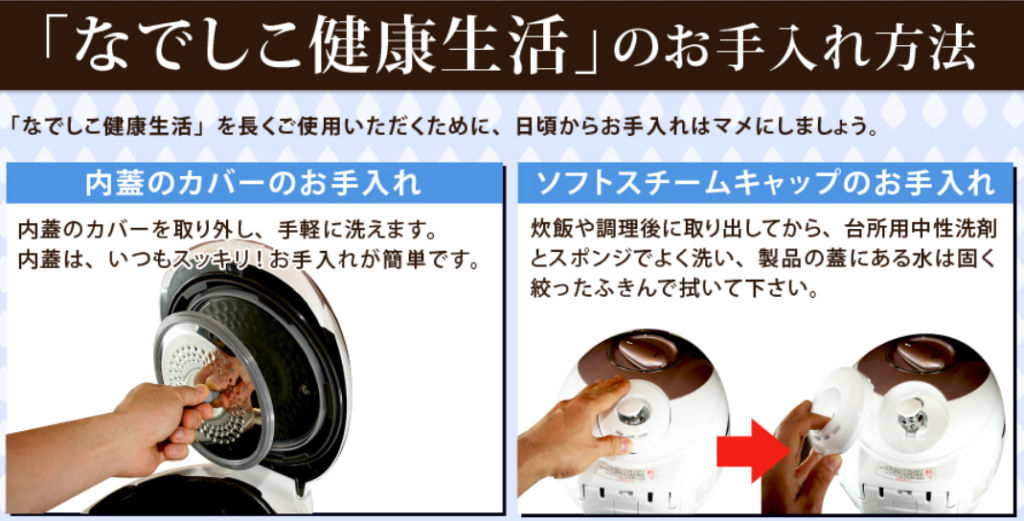 「なでしこ健康生活」のお手入れ方法

「なでしこ健康生活」を長くご使用いただくために、日頃からお手入れはマメにしましょう。

内蓋のカバーのお手入れ

内蓋のカバーを取り外し、手軽に洗えます。
内蓋は、いつもスッキリ！お手入れが簡単です。

ソフトスチームキャップのお手入れ

炊飯や調理後に取り出してから、台所用中性洗剤とスポンジでよく洗い、製品の蓋にある水は固く絞ったふきんで拭いて下さい。